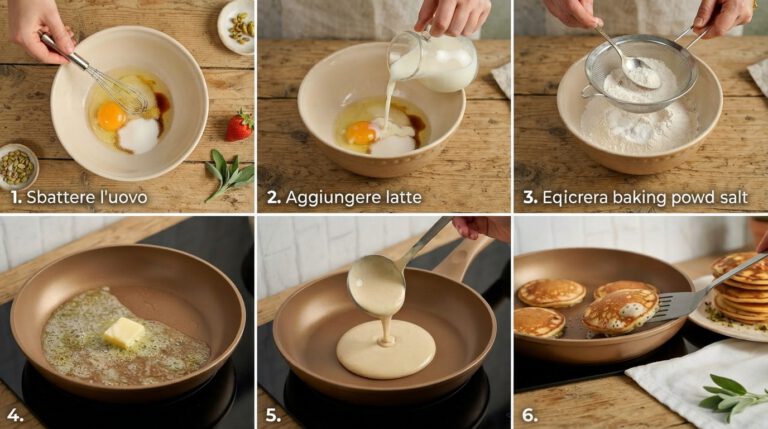 1. Sbattere l'uovo

2. Aggiungere latte

3. Eqicrera baking powd salt

4.

5.

6.